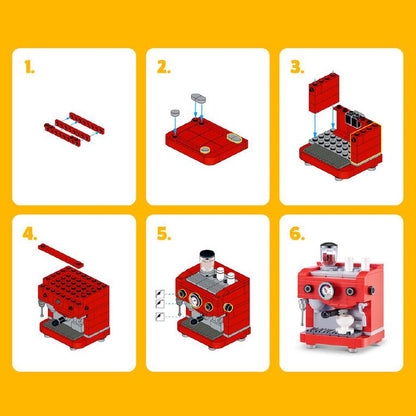 1.

2.

3.

4.

5.

6.